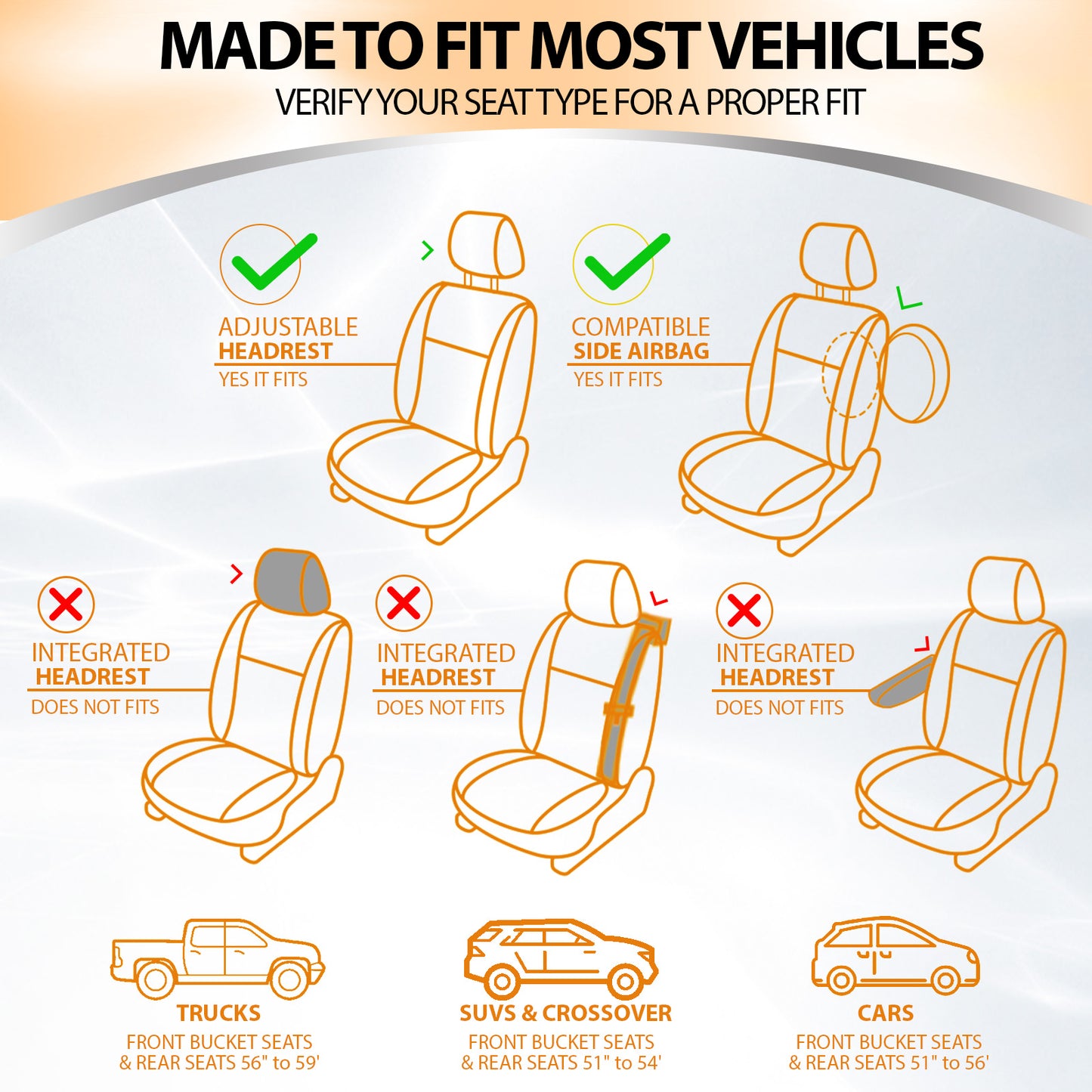 MADE TO FIT MOST VEHICLES
VERIFY YOUR SEAT TYPE FOR A PROPER FIT

ADJUSTABLE
HEADREST
YES IT FITS

COMPATIBLE
SIDE AIRBAG
YES IT FITS

INTEGRATED
HEADREST
DOES NOT FITS

INTEGRATED
HEADREST
DOES NOT FITS

INTEGRATED
HEADREST
DOES NOT FITS

TRUCKS
FRONT BUCKET SEATS
& REAR SEATS 56" to 59'

SUVS & CROSSOVER
FRONT BUCKET SEATS
& REAR SEATS 51" to 54'

CARS
FRONT BUCKET SEATS
& REAR SEATS 51" to 56'