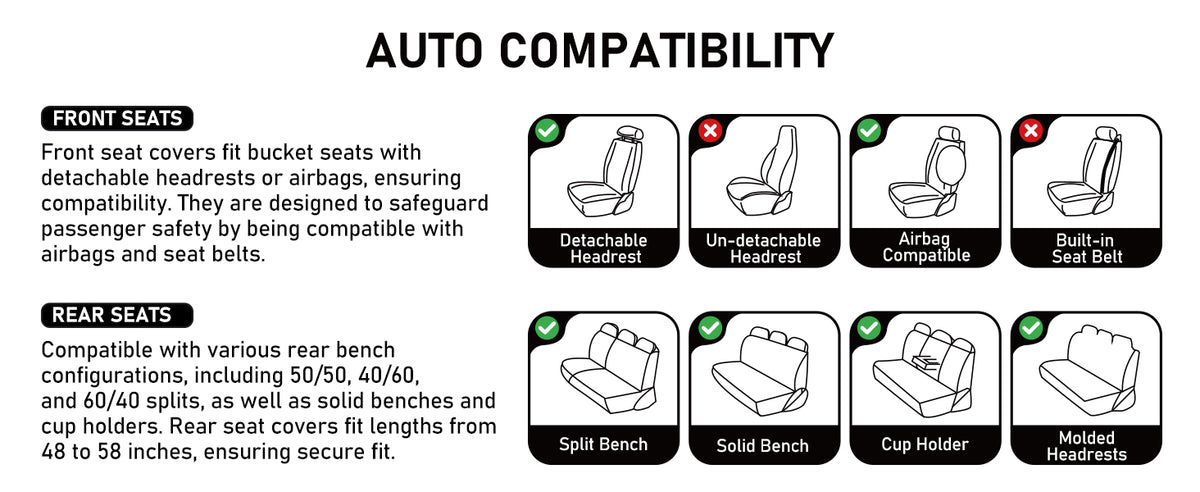 AUTO COMPATIBILITY

FRONT SEATS

Front seat covers fit bucket seats with detachable headrests or airbags, ensuring compatibility. They are designed to safeguard passenger safety by being compatible with airbags and seat belts.

Detachable Headrest

Un-detachable Headrest

Airbag Compatible

Built-in Seat Belt

REAR SEATS

Compatible with various rear bench configurations, including 50/50, 40/60, and 60/40 splits, as well as solid benches and cup holders. Rear seat covers fit lengths from 48 to 58 inches, ensuring secure fit.

Split Bench

Solid Bench

Cup Holder

Molded Headrests