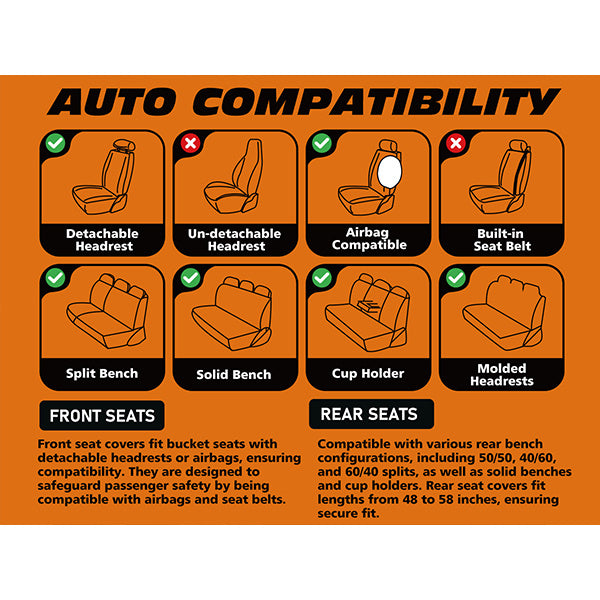 AUTO COMPATIBILITY

Detachable Headrest

Un-detachable Headrest

Airbag Compatible

Built-in Seat Belt

Split Bench

Solid Bench

Cup Holder

Molded Headrests

FRONT SEATS

Front seat covers fit bucket seats with detachable headrests or airbags, ensuring compatibility. They are designed to safeguard passenger safety by being compatible with airbags and seat belts.

REAR SEATS

Compatible with various rear bench configurations, including 50/50, 40/60, and 60/40 splits, as well as solid benches and cup holders. Rear seat covers fit lengths from 48 to 58 inches, ensuring secure fit.